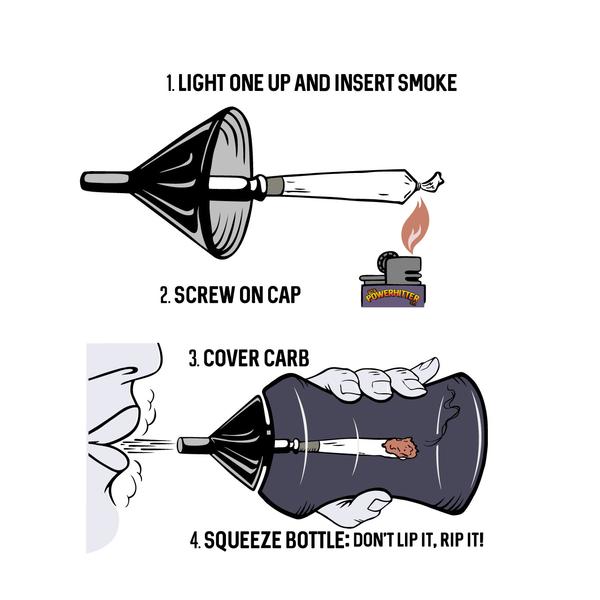 1. LIGHT ONE UP AND INSERT SMOKE

POWERHITTER

2. SCREW ON CAP

3. COVER CARB

4. SQUEEZE BOTTLE: DON'T LIP IT, RIP IT!