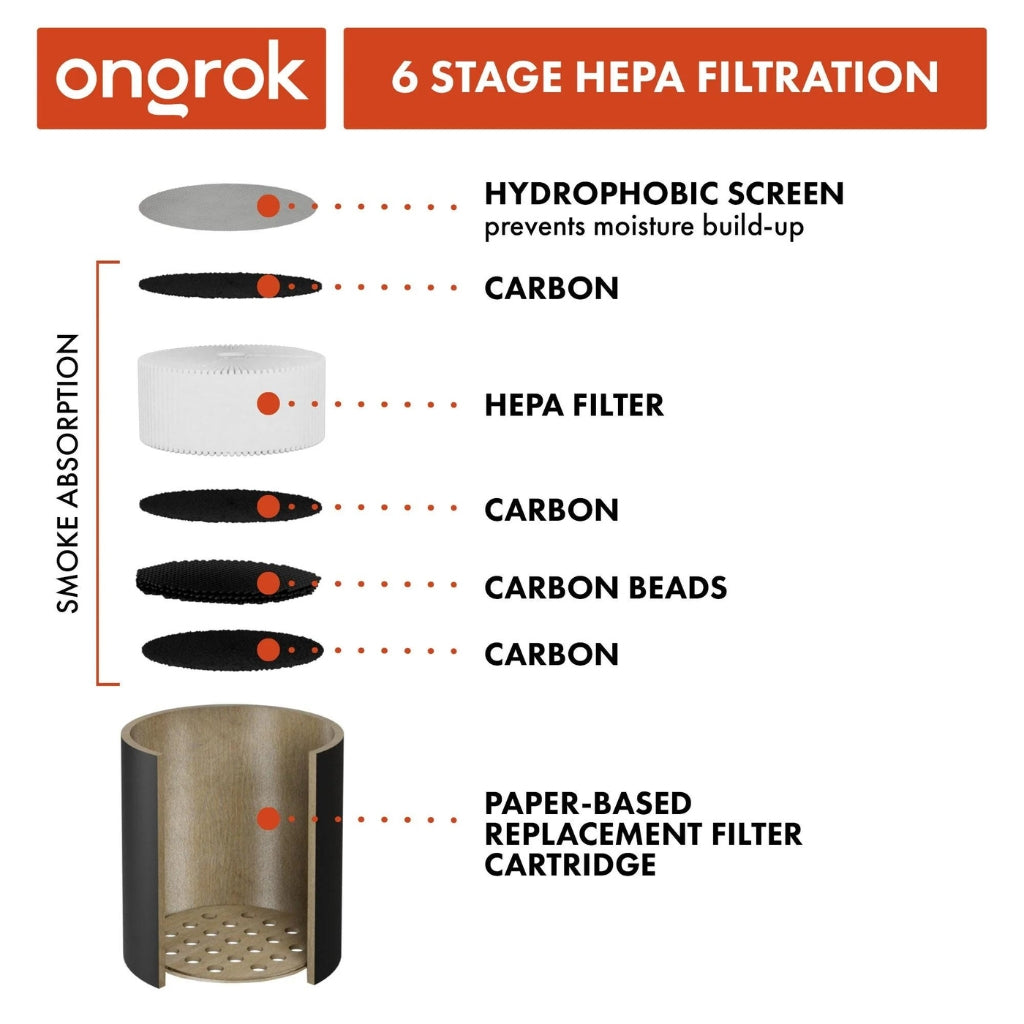 ongrok

6 STAGE HEPA FILTRATION

HYDROPHOBIC SCREEN
prevents moisture build-up

SMOKE ABSORPTION

CARBON

HEPA FILTER

CARBON

CARBON BEADS

CARBON

PAPER-BASED REPLACEMENT FILTER CARTRIDGE